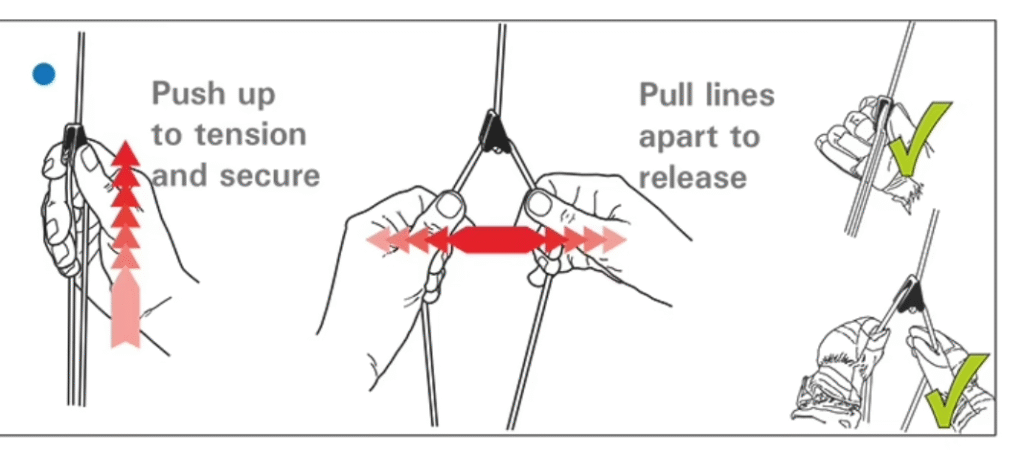 Push up to tension and secure

Pull lines apart to release